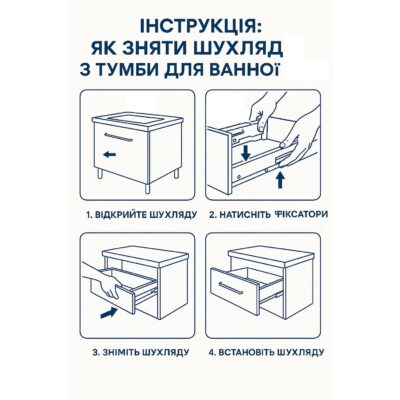 ІНСТРУКЦІЯ:
ЯК ЗНЯТИ ШУХЛЯД
З ТУМБИ ДЛЯ ВАННОЇ

1. ВІДКРИЙТЕ ШУХЛЯДУ

2. НАТИСНІТЬ ФІКСАТОРИ

3. ЗНІМІТЬ ШУХЛЯДУ

4. ВСТАНОВІТЬ ШУХЛЯДУ